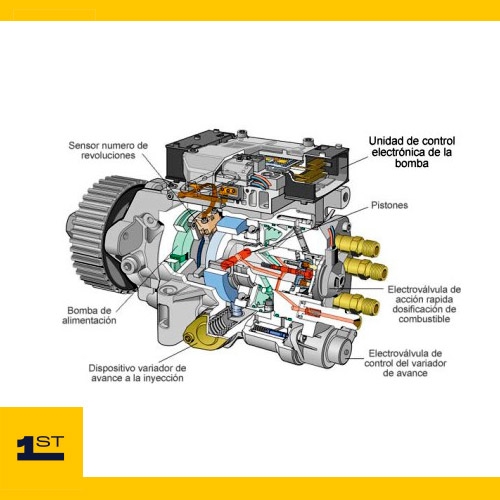 Sensor numero de revoluciones

Unidad de control electrónica de la bomba

Pistones

Electroválvula de acción rapida dosificación de combustible

Bomba de alimentación

Electroválvula de control del variador de avance

Dispositivo variador de avance a la inyección

1ST